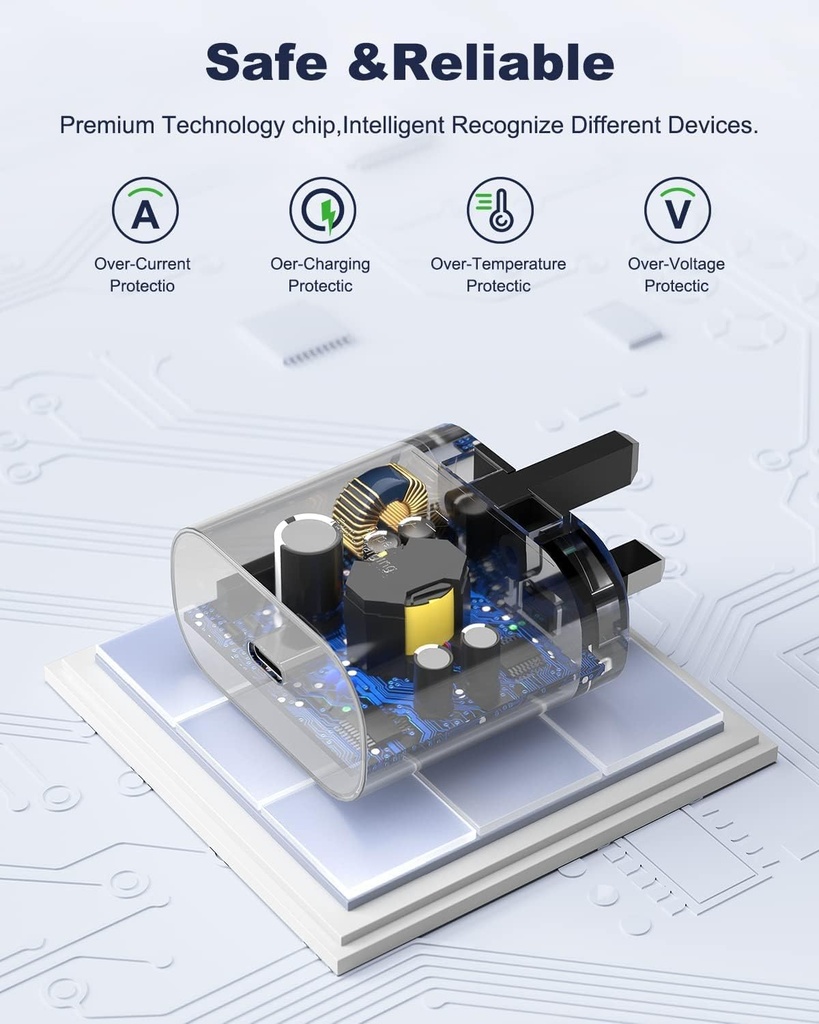 Safe &Reliable

Premium Technology chip,Intelligent Recognize Different Devices.

A
Over-Current Protectio

Oer-Charging Protectic

Over-Temperature Protectic

V
Over-Voltage Protectic